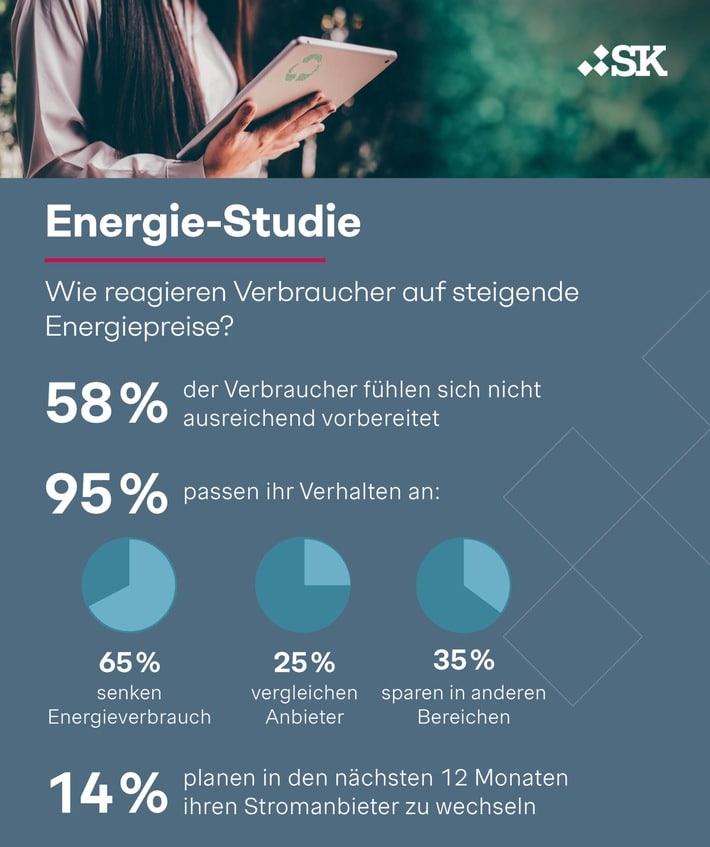 SK

Energie-Studie

Wie reagieren Verbraucher auf steigende Energiepreise?

58 % der Verbraucher fühlen sich nicht ausreichend vorbereitet

95 % passen ihr Verhalten an:

65 %
senken Energieverbrauch

25 %
vergleichen Anbieter

35 %
sparen in anderen Bereichen

14 % planen in den nächsten 12 Monaten ihren Stromanbieter zu wechseln